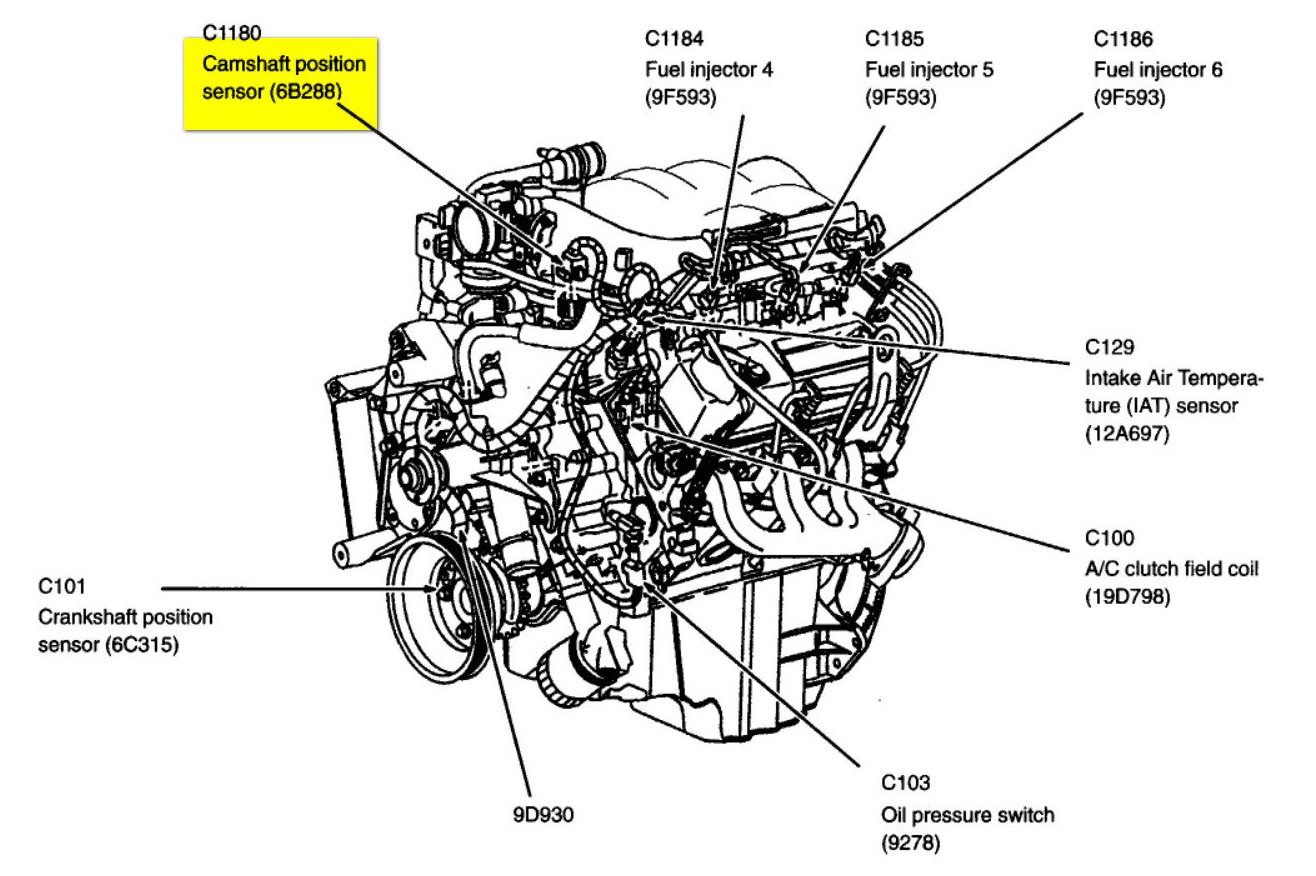 C1180
Camshaft position sensor (6B288)

C1184
Fuel injector 4
(9F593)

C1185
Fuel injector 5
(9F593)

C1186
Fuel injector 6
(9F593)

C129
Intake Air Temperature (IAT) sensor
(12A697)

C100
A/C clutch field coil
(19D798)

C101
Crankshaft position sensor (6C315)

9D930

C103
Oil pressure switch
(9278)